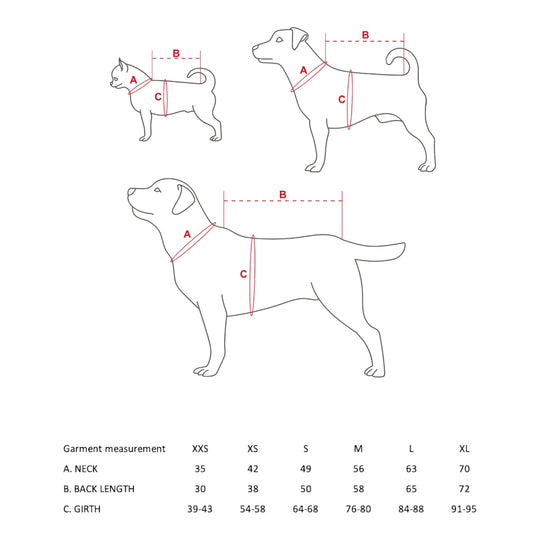 B
A
C

B
A
C

B
A
C

| Garment measurement | XXS | XS | S | M | L | XL |
|---|---|---|---|---|---|---|
| A. NECK | 35 | 42 | 49 | 56 | 63 | 70 |
| B. BACK LENGTH | 30 | 38 | 50 | 58 | 65 | 72 |
| C. GIRTH | 39-43 | 54-58 | 64-68 | 76-80 | 84-88 | 91-95 |