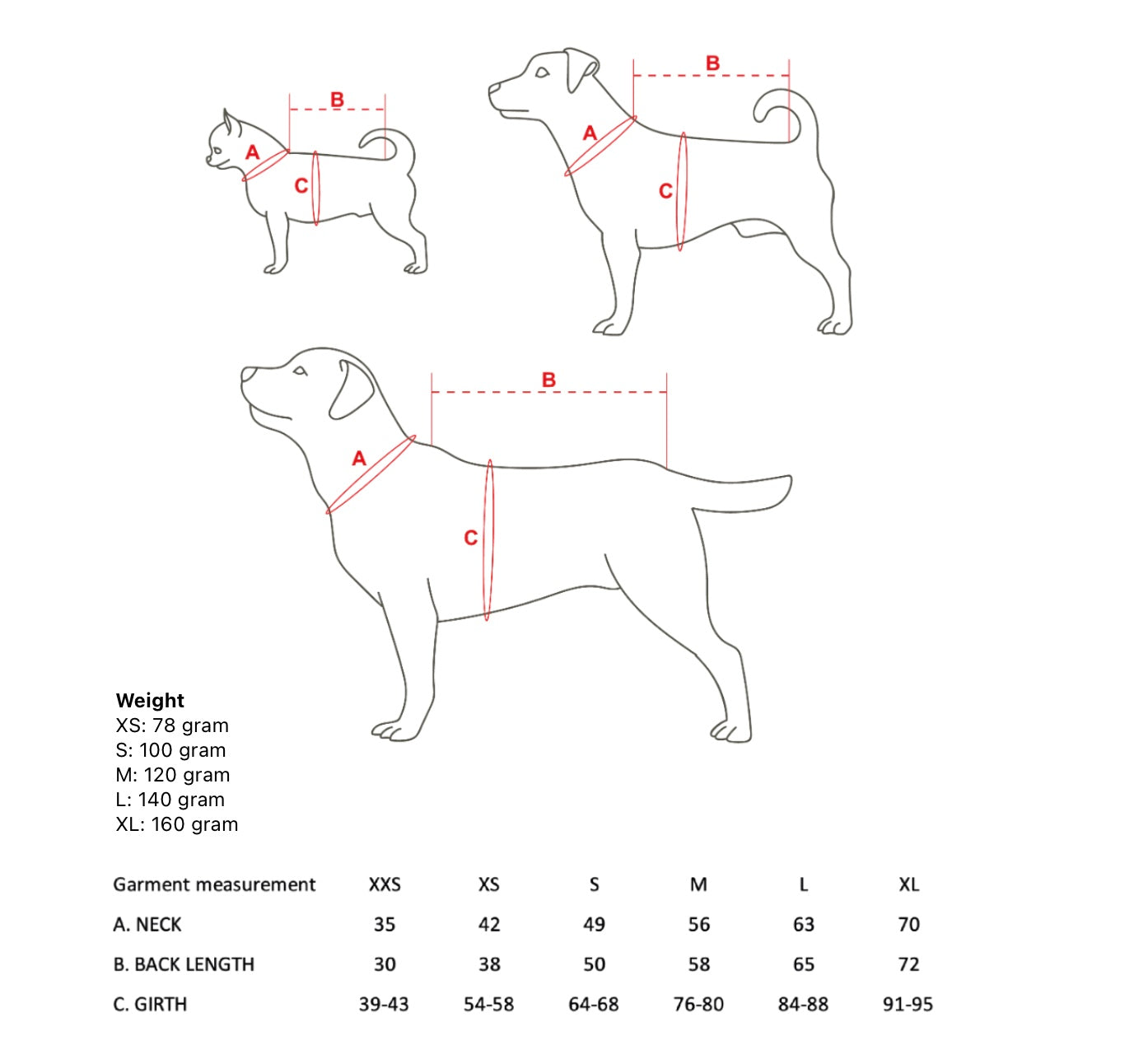 B
A
C

B
A
C

B
A
C

**Weight**
XS: 78 gram
S: 100 gram
M: 120 gram
L: 140 gram
XL: 160 gram

| Garment measurement | XXS | XS | S | M | L | XL |
|---|---|---|---|---|---|---|
| A. NECK | 35 | 42 | 49 | 56 | 63 | 70 |
| B. BACK LENGTH | 30 | 38 | 50 | 58 | 65 | 72 |
| C. GIRTH | 39-43 | 54-58 | 64-68 | 76-80 | 84-88 | 91-95 |